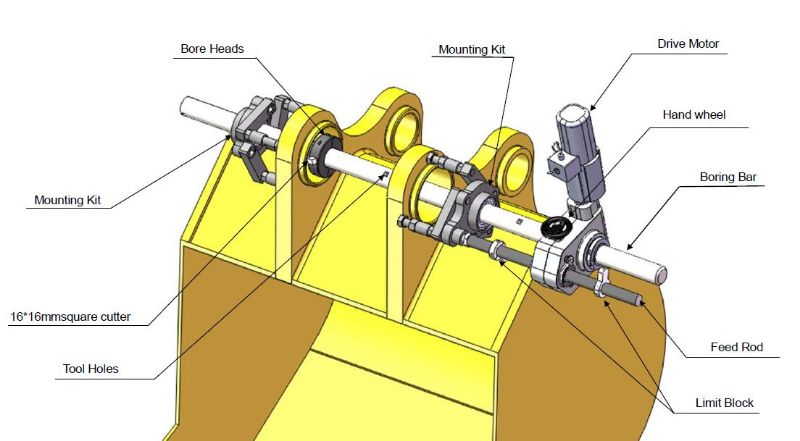 Bore Heads
Mounting Kit
Drive Motor
Hand wheel
Boring Bar
Mounting Kit
16*16mmsquare cutter
Tool Holes
Feed Rod
Limit Block